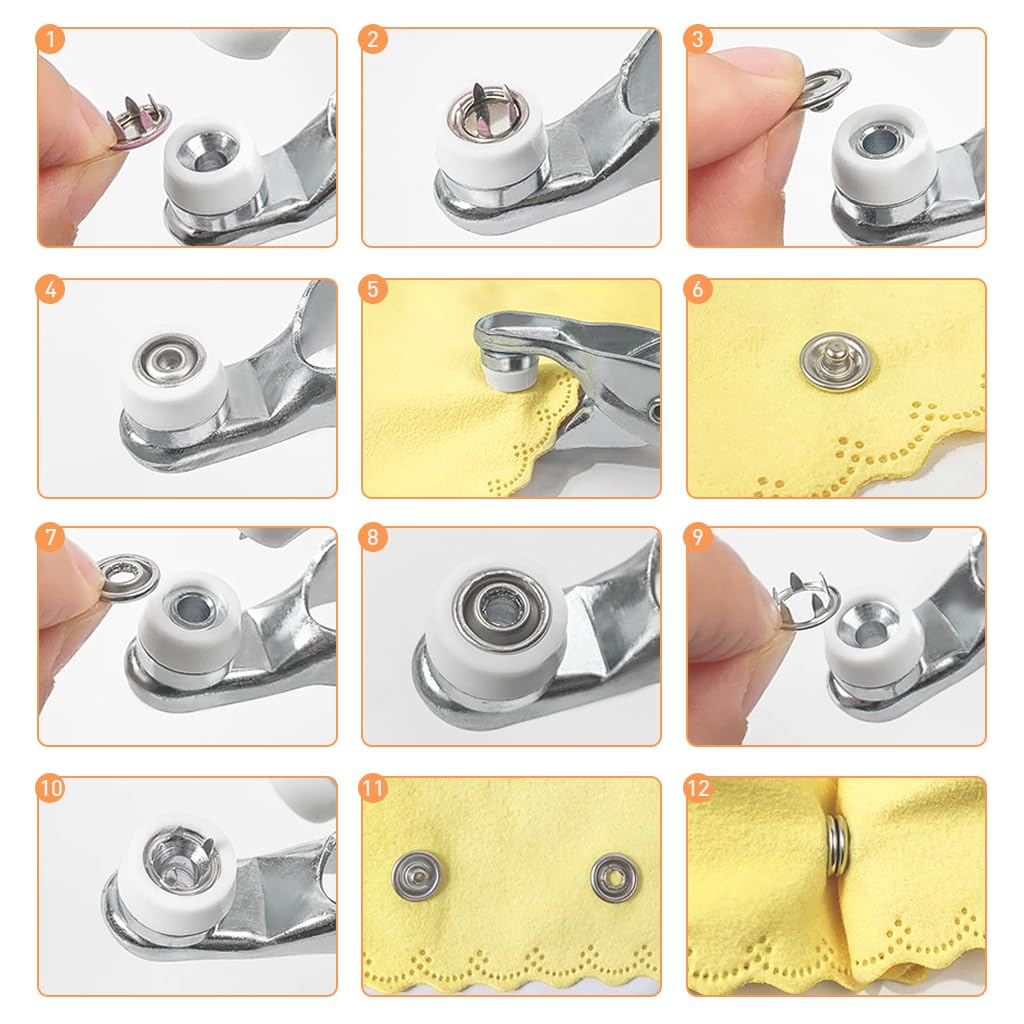 1

2

3

4

5

6

7

8

9

10

11

12